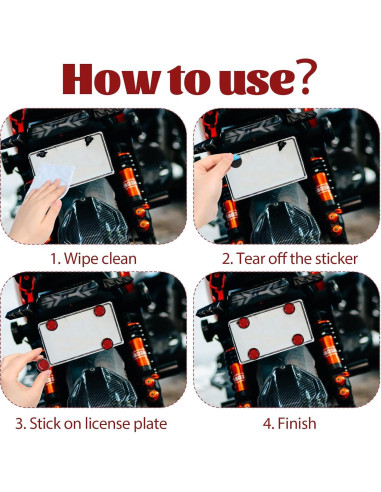 How to use?

1. Wipe clean

2. Tear off the sticker

3. Stick on license plate

4. Finish