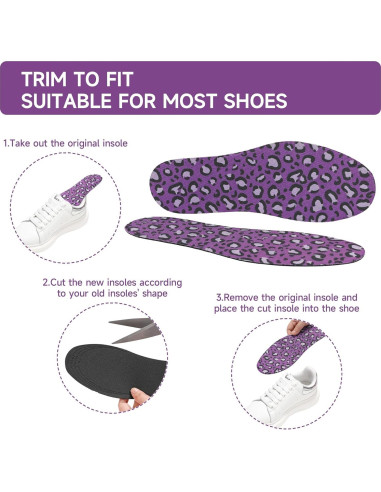 TRIM TO FIT
SUITABLE FOR MOST SHOES

1.Take out the original insole

2.Cut the new insoles according to your old insoles' shape

3.Remove the original insole and place the cut insole into the shoe