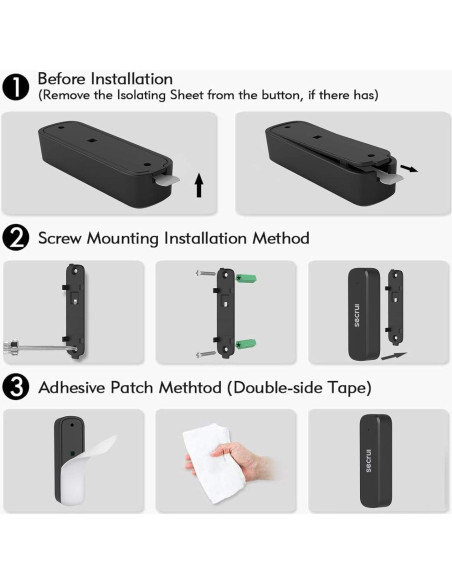 1 Before Installation
(Remove the Isolating Sheet from the button, if there has)

2 Screw Mounting Installation Method

secrui

3 Adhesive Patch Methtod (Double-side Tape)

secrui