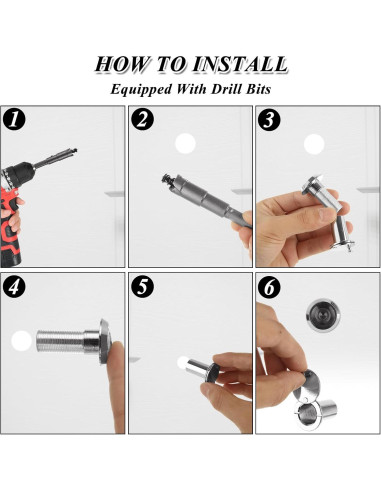 HOW TO INSTALL
Equipped With Drill Bits

1

2

3

4

5

6