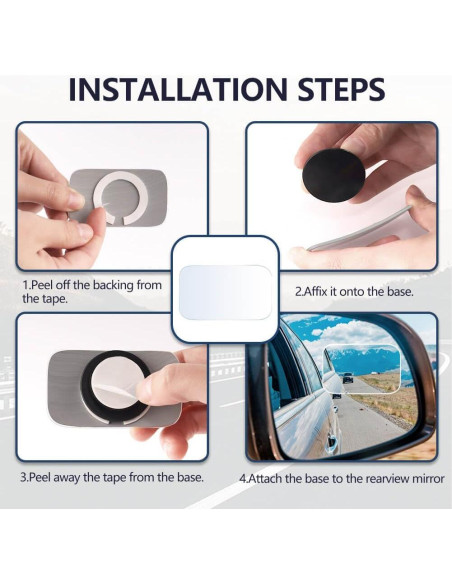 INSTALLATION STEPS

1.Peel off the backing from the tape.

2.Affix it onto the base.

3.Peel away the tape from the base.

4.Attach the base to the rearview mirror