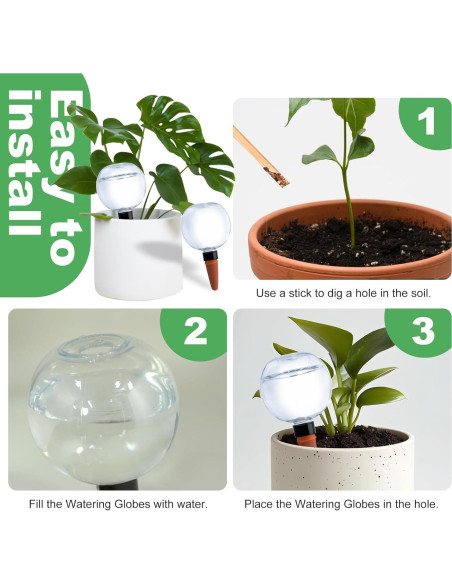 Easy to install

1

Use a stick to dig a hole in the soil.

2

Fill the Watering Globes with water.

3

Place the Watering Globes in the hole.