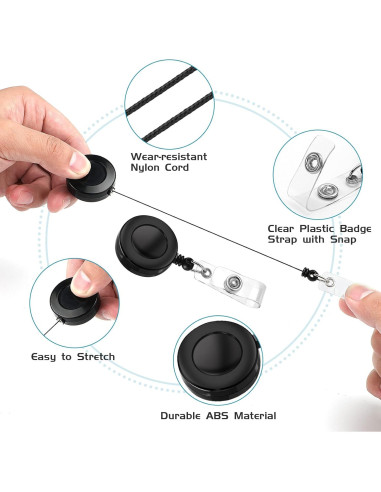 Wear-resistant Nylon Cord

Clear Plastic Badge Strap with Snap

Easy to Stretch

Durable ABS Material