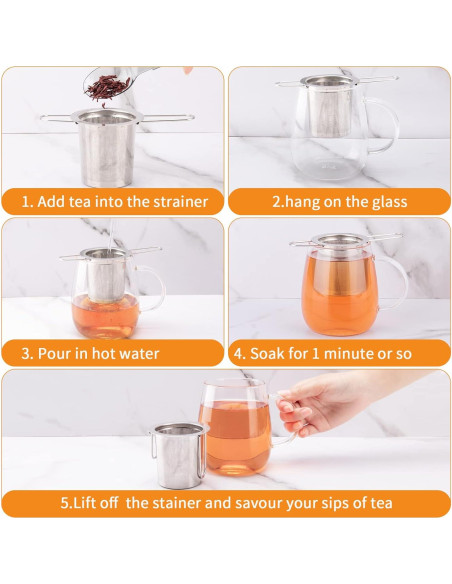 1. Add tea into the strainer

2.hang on the glass

3. Pour in hot water

4. Soak for 1 minute or so

5.Lift off the stainer and savour your sips of tea