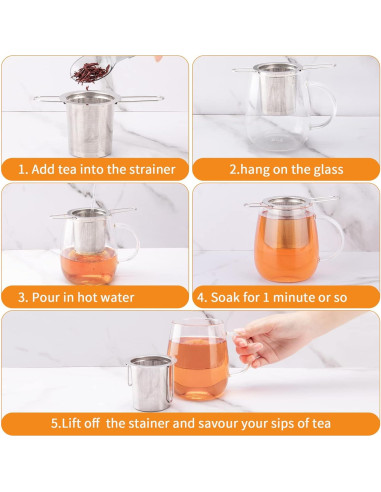 1. Add tea into the strainer

2.hang on the glass

3. Pour in hot water

4. Soak for 1 minute or so

5.Lift off the stainer and savour your sips of tea