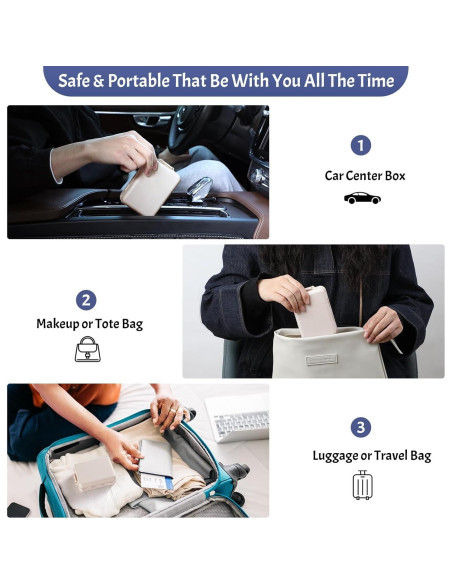 Safe & Portable That Be With You All The Time

1

Car Center Box

2

Makeup or Tote Bag

3

Luggage or Travel Bag