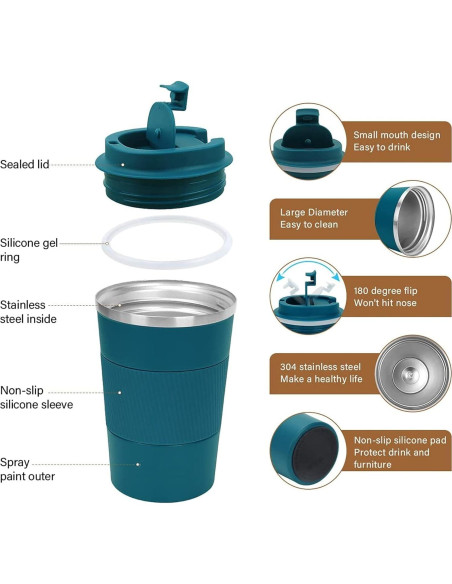 Sealed lid

Silicone gel ring

Stainless steel inside

Non-slip silicone sleeve

Spray paint outer

Small mouth design
Easy to drink

Large Diameter
Easy to clean

180 degree flip
Won't hit nose

304 stainless steel
Make a healthy life

Non-slip silicone pad
Protect drink and furniture