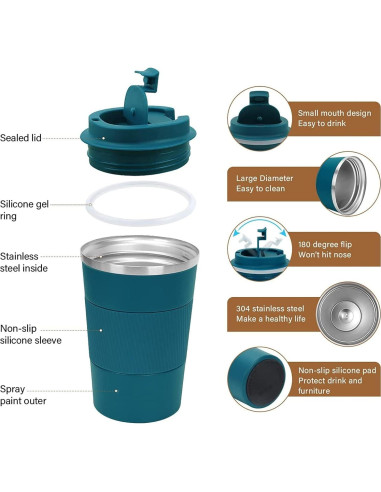 Sealed lid

Silicone gel ring

Stainless steel inside

Non-slip silicone sleeve

Spray paint outer

Small mouth design
Easy to drink

Large Diameter
Easy to clean

180 degree flip
Won't hit nose

304 stainless steel
Make a healthy life

Non-slip silicone pad
Protect drink and furniture