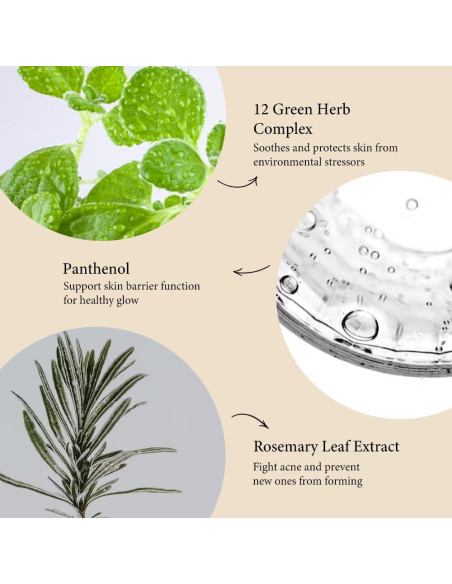 12 Green Herb Complex
Soothes and protects skin from environmental stressors

Panthenol
Support skin barrier function for healthy glow

Rosemary Leaf Extract
Fight acne and prevent new ones from forming