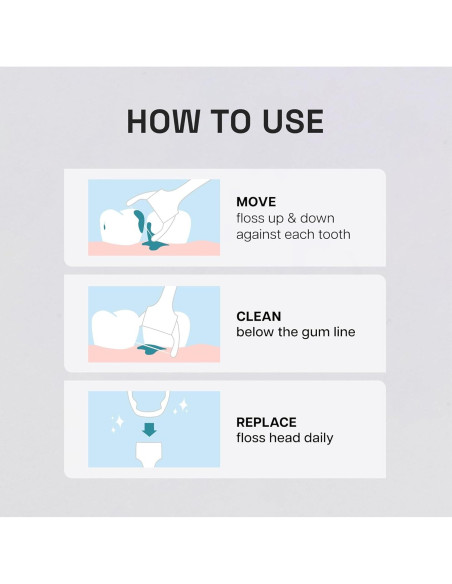 HOW TO USE

MOVE
floss up & down against each tooth

CLEAN
below the gum line

REPLACE
floss head daily