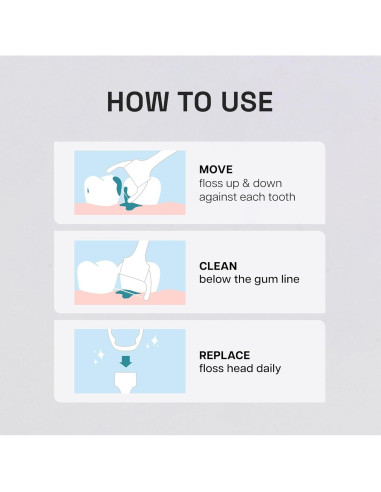 HOW TO USE

MOVE
floss up & down against each tooth

CLEAN
below the gum line

REPLACE
floss head daily