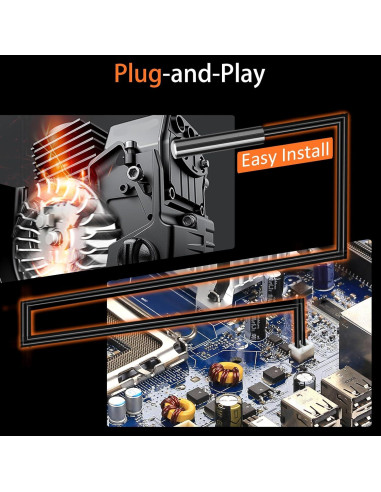 Plug-and-Play

Easy Install