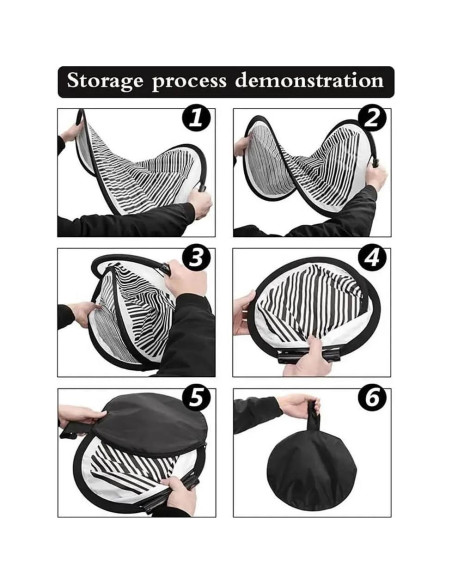 Storage process demonstration

1

2

3

4

5

6