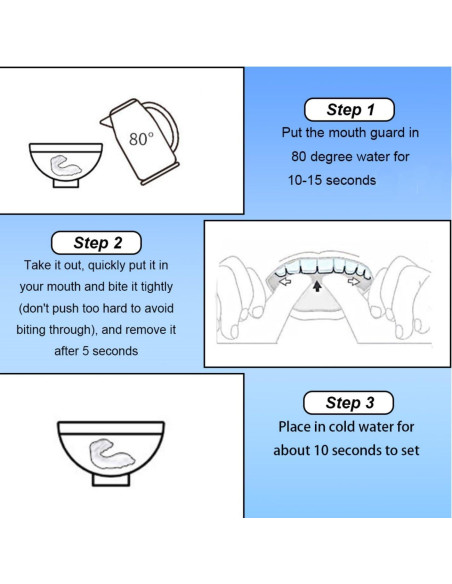 80°

Step 1

Put the mouth guard in 80 degree water for 10-15 seconds

Step 2

Take it out, quickly put it in your mouth and bite it tightly (don't push too hard to avoid biting through), and remove it after 5 seconds

Step 3

Place in cold water for about 10 seconds to set