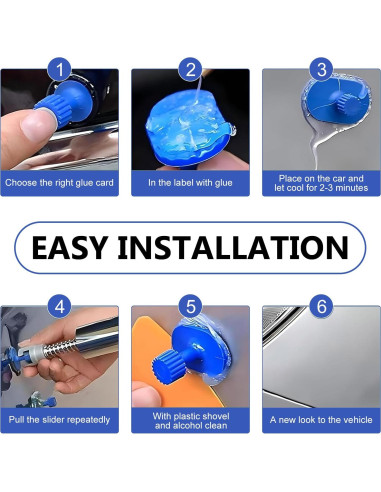 1
Choose the right glue card

2
In the label with glue

3
Place on the car and let cool for 2-3 minutes

EASY INSTALLATION

4
Pull the slider repeatedly

5
With plastic shovel and alcohol clean

6
A new look to the vehicle