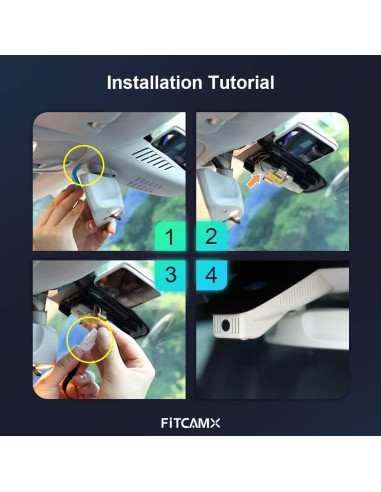 Installation Tutorial

1

2

3

4

FITCAMX