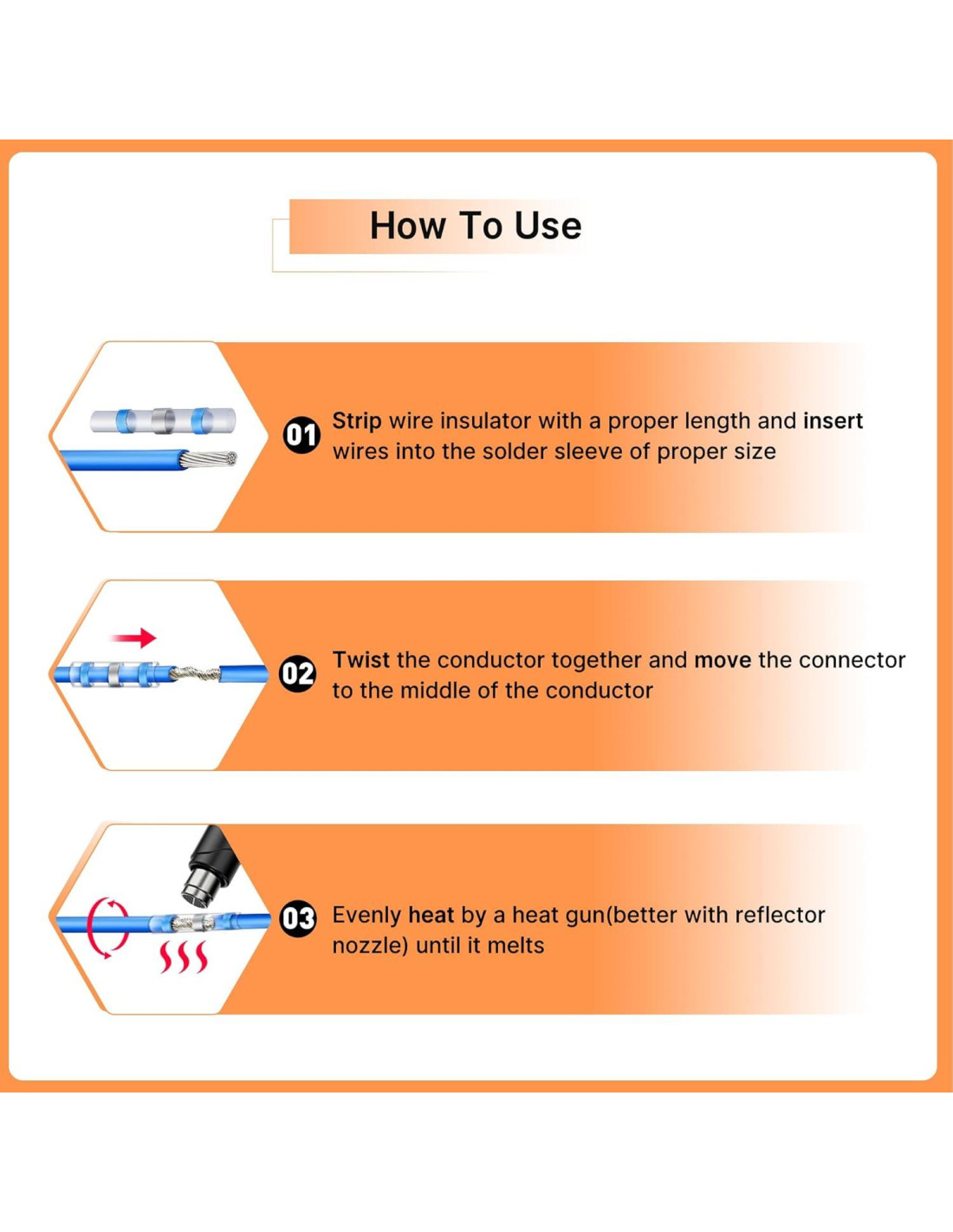 How To Use

01 Strip wire insulator with a proper length and insert wires into the solder sleeve of proper size

02 Twist the conductor together and move the connector to the middle of the conductor

03 Evenly heat by a heat gun(better with reflector nozzle) until it melts