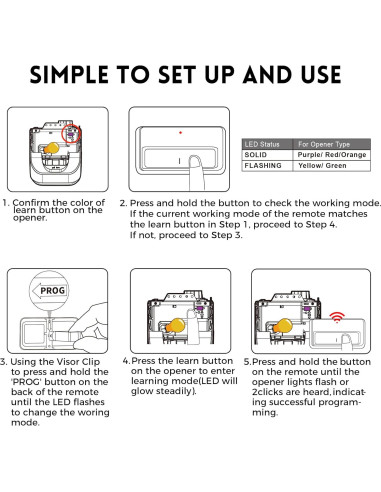 SIMPLE TO SET UP AND USE

| LED Status | For Opener Type |
|---|---|
| SOLID | Purple/ Red/Orange |
| FLASHING | Yellow/ Green |

1. Confirm the color of learn button on the opener.

2. Press and hold the button to check the working mode. If the current working mode of the remote matches the learn button in Step 1, proceed to Step 4. If not, proceed to Step 3.

PROG

3. Using the Visor Clip to press and hold the 'PROG' button on the back of the remote until the LED flashes to change the woring mode.

4.Press the learn button on the opener to enter learning mode(LED will glow steadily).

5.Press and hold the button on the remote until the opener lights flash or 2clicks are heard,indicating successful programming.