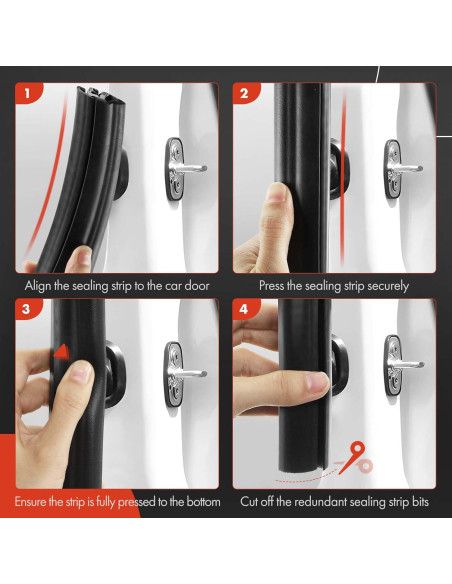 1

Align the sealing strip to the car door

2

Press the sealing strip securely

3

Ensure the strip is fully pressed to the bottom

4

Cut off the redundant sealing strip bits