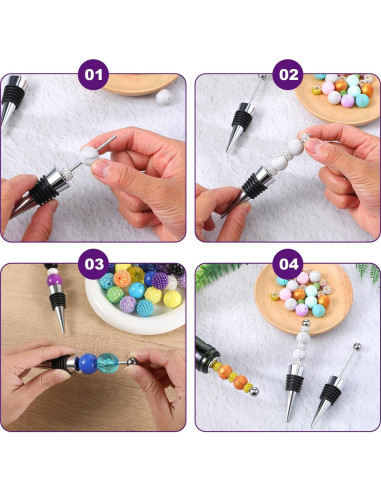 01

02

03

04