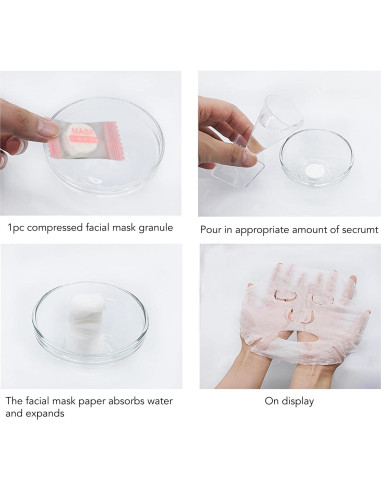 MASK

1pc compressed facial mask granule

Pour in appropriate amount of secrumt

The facial mask paper absorbs water and expands

On display