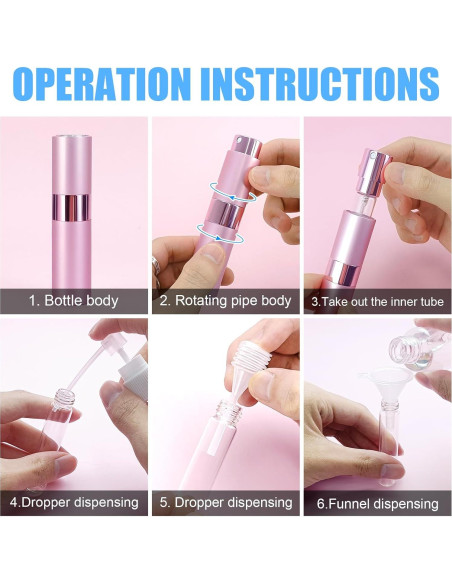 OPERATION INSTRUCTIONS

1. Bottle body

2. Rotating pipe body

3.Take out the inner tube

4.Dropper dispensing

5. Dropper dispensing

6.Funnel dispensing