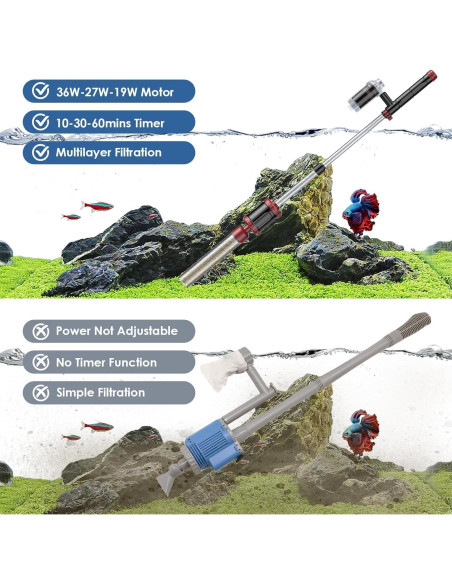 36W-27W-19W Motor
10-30-60mins Timer
Multilayer Filtration

Power Not Adjustable
No Timer Function
Simple Filtration