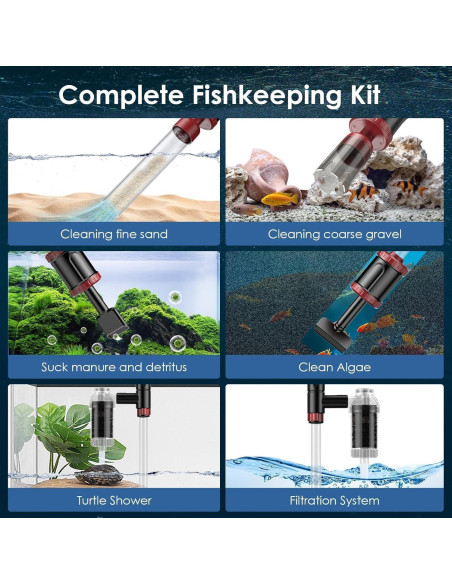 Complete Fishkeeping Kit

Cleaning fine sand

Cleaning coarse gravel

Suck manure and detritus

Clean Algae

Turtle Shower

Filtration System