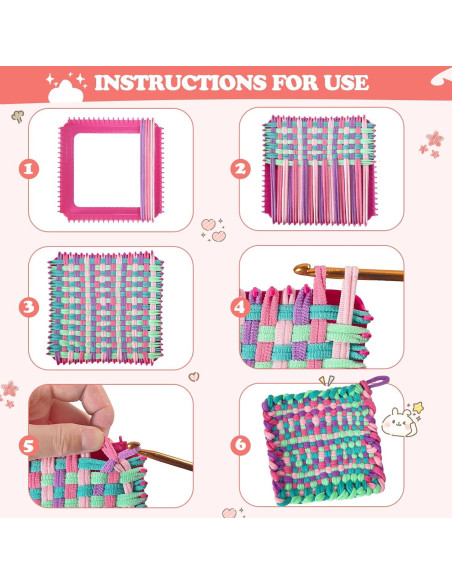 INSTRUCTIONS FOR USE

1

2

3

4

5

6