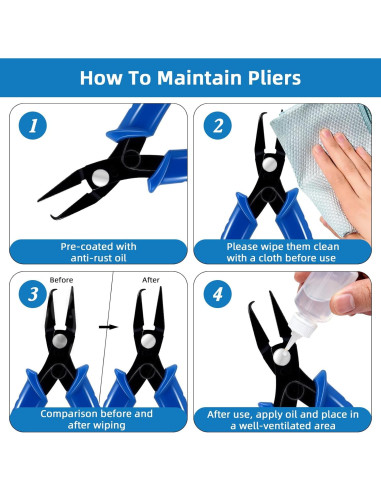 How To Maintain Pliers

1

Pre-coated with anti-rust oil

2

Please wipe them clean with a cloth before use

3

Before

After

Comparison before and after wiping

4

After use, apply oil and place in a well-ventilated area