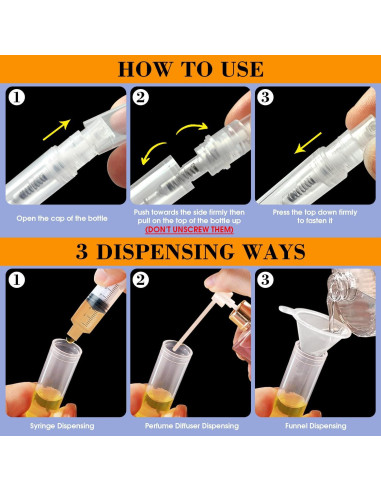 HOW TO USE

1

Open the cap of the bottle

2

Push towards the side firmly then pull on the top of the bottle up
(DON'T UNSCREW THEM)

3

Press the top down firmly to fasten it

3 DISPENSING WAYS

1

Syringe Dispensing

2

Perfume Diffuser Dispensing

3

Funnel Dispensing