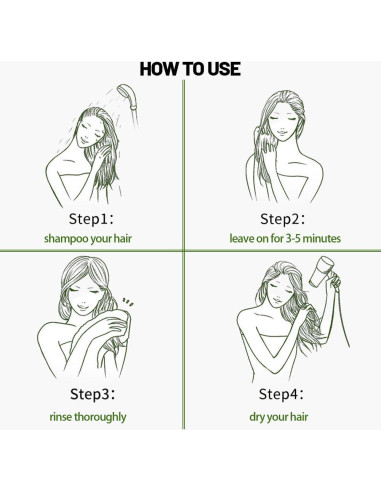 HOW TO USE

Step1:
shampoo your hair

Step2:
leave on for 3-5 minutes

Step3:
rinse thoroughly

Step4:
dry your hair