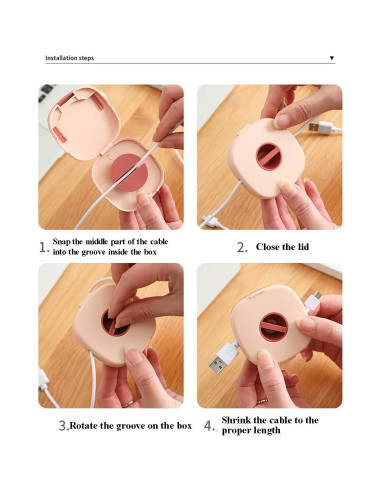 Installation steps ▼

1. Snap the middle part of the cable into the groove inside the box

2. Close the lid

3. Rotate the groove on the box

4. Shrink the cable to the proper length