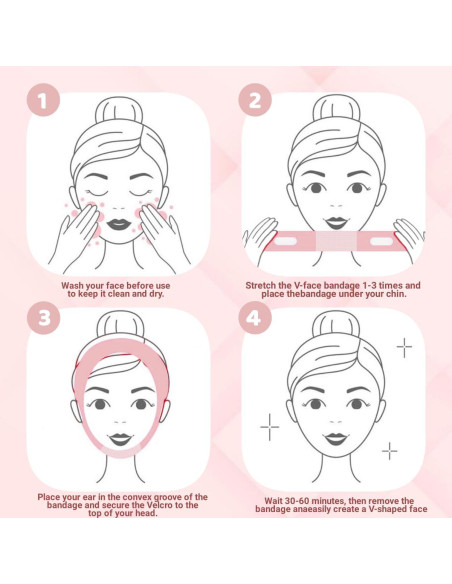 1

Wash your face before use to keep it clean and dry.

2

Stretch the V-face bandage 1-3 times and place thebandage under your chin.

3

Place your ear in the convex groove of the bandage and secure the Velcro to the top of your head.

4

Wait 30-60 minutes, then remove the bandage anaeasily create a V-shaped face