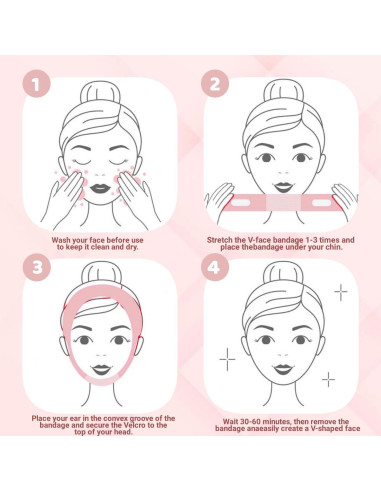 1

Wash your face before use to keep it clean and dry.

2

Stretch the V-face bandage 1-3 times and place thebandage under your chin.

3

Place your ear in the convex groove of the bandage and secure the Velcro to the top of your head.

4

Wait 30-60 minutes, then remove the bandage anaeasily create a V-shaped face