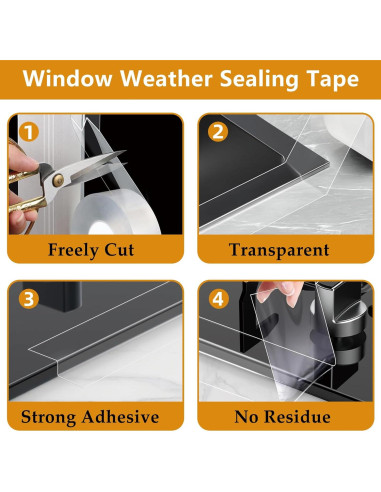 Window Weather Sealing Tape

1

Freely Cut

2

Transparent

3

Strong Adhesive

4

No Residue