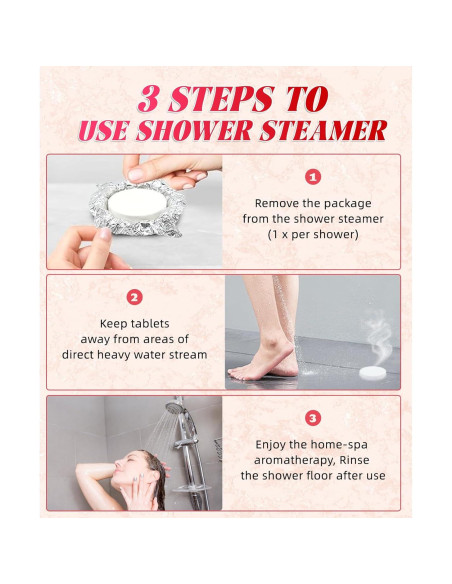 3 STEPS TO
USE SHOWER STEAMER

1

Remove the package from the shower steamer (1 x per shower)

2

Keep tablets away from areas of direct heavy water stream

3

Enjoy the home-spa aromatherapy, Rinse the shower floor after use