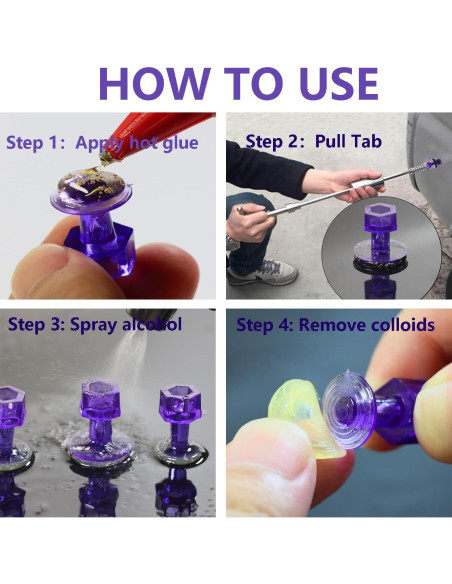 HOW TO USE

Step 1: Apply hot glue

Step 2: Pull Tab

Step 3: Spray alcohol

Step 4: Remove colloids