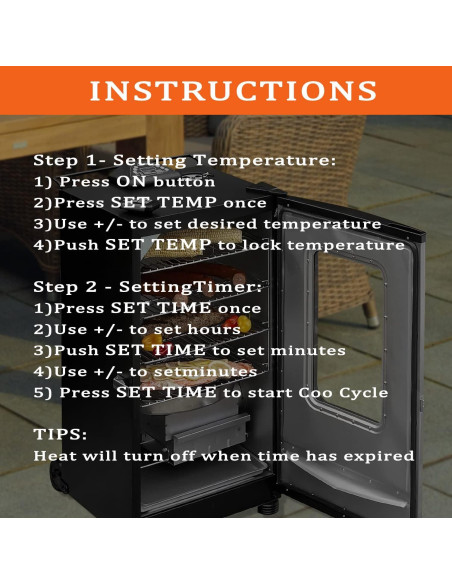 INSTRUCTIONS

Step 1- Setting Temperature:
1) Press ON button
2)Press SET TEMP once
3)Use +/- to set desired temperature
4)Push SET TEMP to lock temperature

Step 2 - SettingTimer:
1)Press SET TIME once
2)Use +/- to set hours
3)Push SET TIME to set minutes
4)Use +/- to setminutes
5) Press SET TIME to start Coo Cycle

TIPS:
Heat will turn off when time has expired