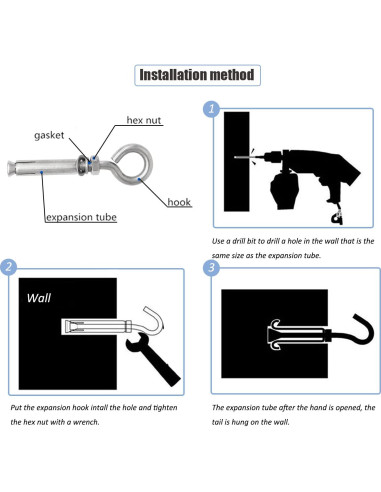 Installation method

hex nut

gasket

hook

expansion tube

1

Use a drill bit to drill a hole in the wall that is the same size as the expansion tube.

2

Wall

Put the expansion hook intall the hole and tighten the hex nut with a wrench.

3

The expansion tube after the hand is opened, the tail is hung on the wall.