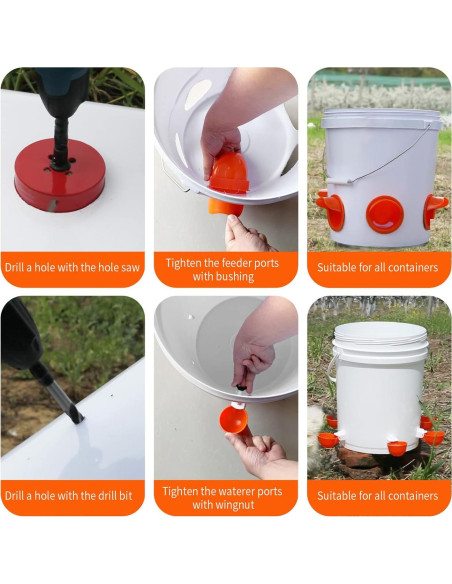 Drill a hole with the hole saw

Tighten the feeder ports with bushing

Suitable for all containers

Drill a hole with the drill bit

Tighten the waterer ports with wingnut

Suitable for all containers