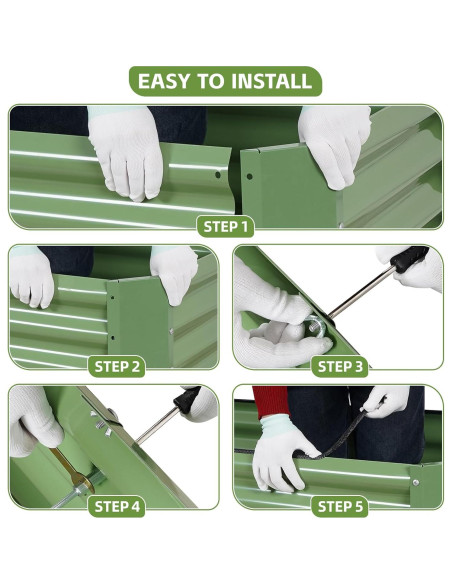 EASY TO INSTALL

STEP 1

STEP 2

STEP 3

STEP 4

STEP 5