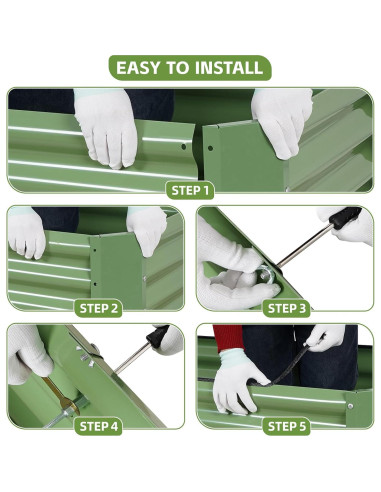 EASY TO INSTALL

STEP 1

STEP 2

STEP 3

STEP 4

STEP 5