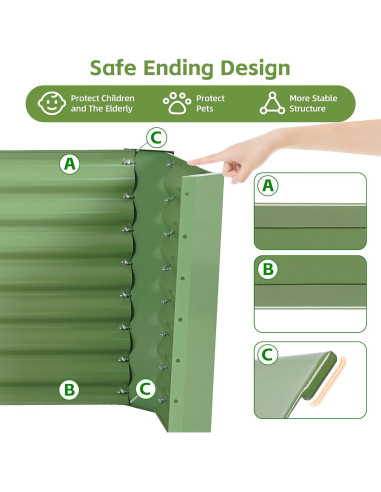 Safe Ending Design

Protect Children and The Elderly

Protect Pets

More Stable Structure

C

A

B

C

A

B

C