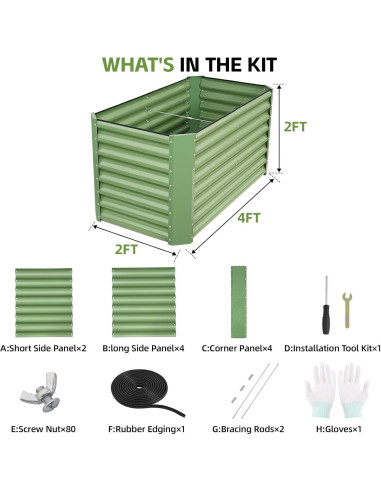 WHAT'S IN THE KIT

2FT

4FT

2FT

A:Short Side Panel×2

B:long Side Panel×4

C:Corner Panel×4

D:Installation Tool Kit×1

E:Screw Nut×80

F:Rubber Edging×1

G:Bracing Rods×2

H:Gloves×1