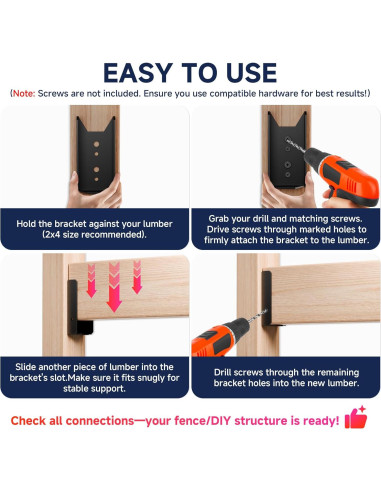 EASY TO USE

(Note: Screws are not included. Ensure you use compatible hardware for best results!)

Hold the bracket against your lumber (2x4 size recommended).

Grab your drill and matching screws. Drive screws through marked holes to firmly attach the bracket to the lumber.

Slide another piece of lumber into the bracket's slot.Make sure it fits snugly for stable support.

Drill screws through the remaining bracket holes into the new lumber.

Check all connections—your fence/DIY structure is ready!