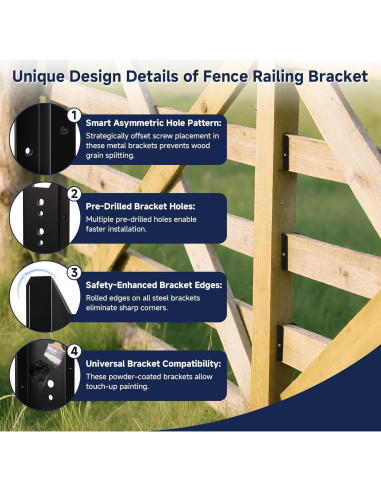 Unique Design Details of Fence Railing Bracket

1

Smart Asymmetric Hole Pattern:

Strategically offset screw placement in these metal brackets prevents wood grain splitting.

2

Pre-Drilled Bracket Holes:

Multiple pre-drilled holes enable faster installation.

3

Safety-Enhanced Bracket Edges:

Rolled edges on all steel brackets eliminate sharp corners.

4

Universal Bracket Compatibility:

These powder-coated brackets allow touch-up painting.