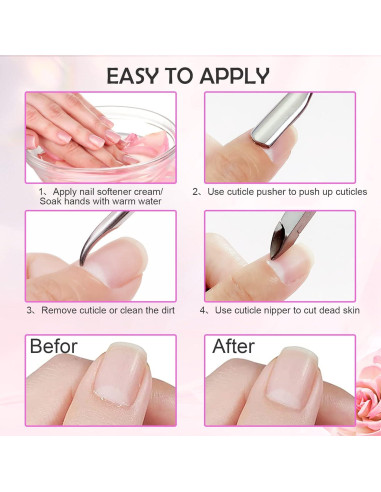 EASY TO APPLY

1、Apply nail softener cream/ Soak hands with warm water

2、Use cuticle pusher to push up cuticles

3、Remove cuticle or clean the dirt

4、Use cuticle nipper to cut dead skin

Befor

After