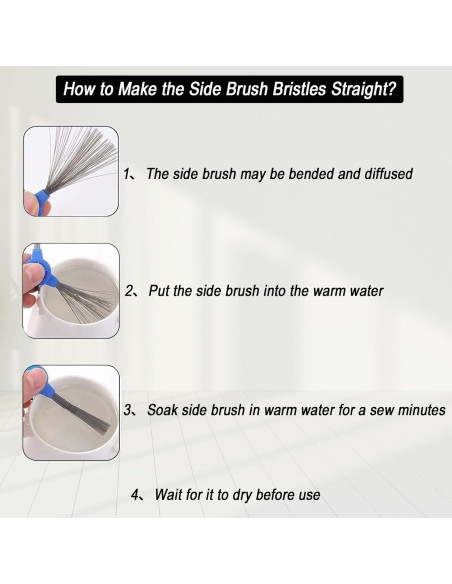 How to Make the Side Brush Bristles Straight?

1、 The side brush may be bended and diffused

2、 Put the side brush into the warm water

3、 Soak side brush in warm water for a sew minutes

4、 Wait for it to dry before use