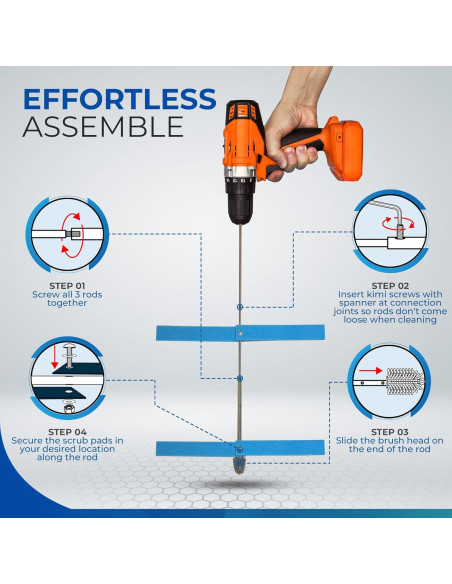 EFFORTLESS
ASSEMBLE

STEP 01
Screw all 3 rods together

STEP 02
Insert kimi screws with spanner at connection joints so rods don't come loose when cleaning

STEP 04
Secure the scrub pads in your desired location along the rod

STEP 03
Slide the brush head on the end of the rod